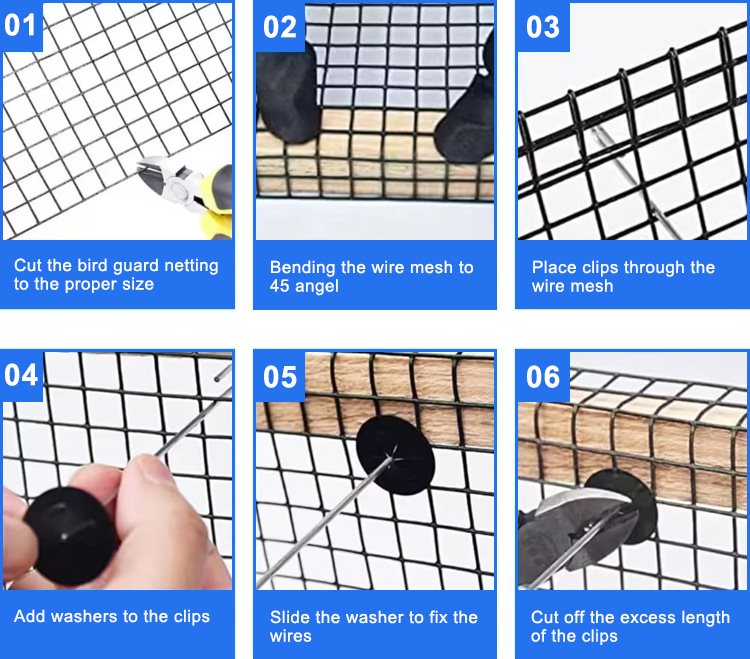 01

Cut the bird guard netting to the proper size

02

Bending the wire mesh to 45 angel

03

Place clips through the wire mesh

04

Add washers to the clips

05

Slide the washer to fix the wires

06

Cut off the excess length of the clips