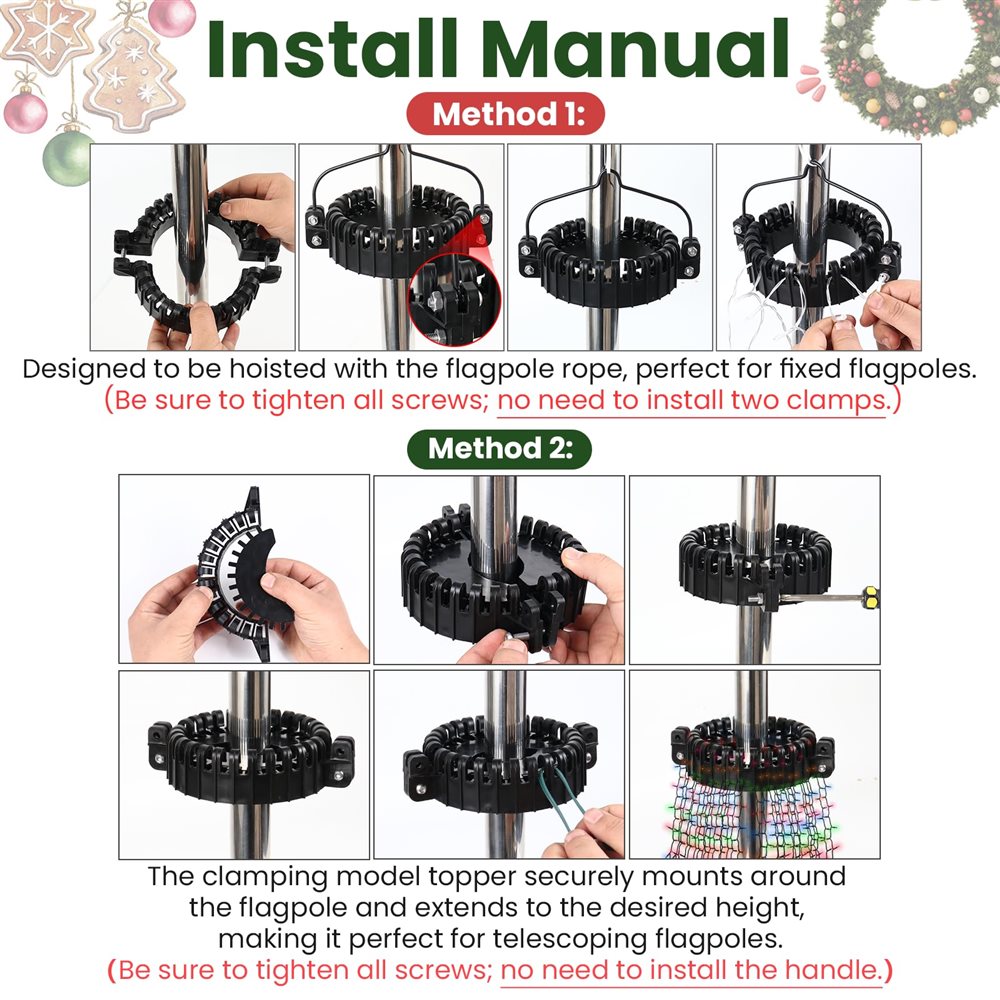 Install Manual

Method 1:

Designed to be hoisted with the flagpole rope, perfect for fixed flagpoles.
(Be sure to tighten all screws; no need to install two clamps.)

Method 2:

The clamping model topper securely mounts around the flagpole and extends to the desired height, making it perfect for telescoping flagpoles.
(Be sure to tighten all screws; no need to install the handle.)